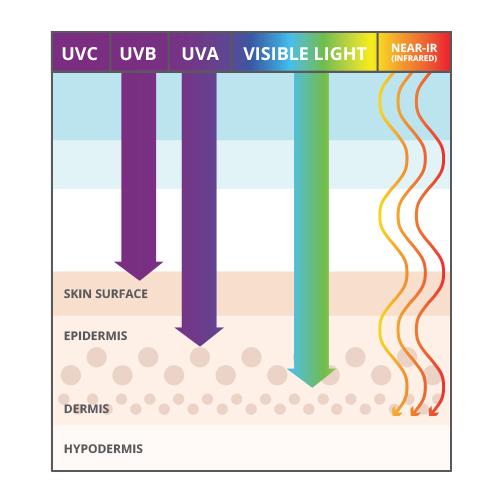 UVC UVB UVA VISIBLE LIGHT NEAR-IR (INFRARED)

SKIN SURFACE

EPIDERMIS

DERMIS

HYPODERMIS